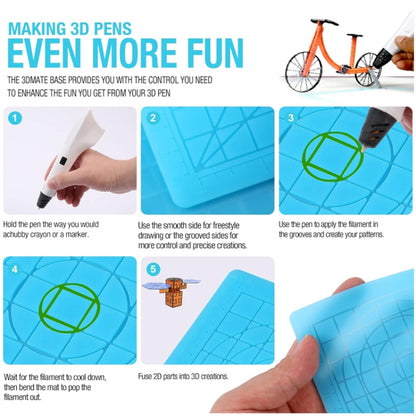 MAKING 3D PENS
EVEN MORE FUN

THE 3DMATE BASE PROVIDES YOU WITH THE CONTROL YOU NEED TO ENHANCE THE FUN YOU GET FROM YOUR 3D PEN

1

Hold the pen the way you would achubby crayon or a marker.

2

Use the smooth side for freestyle drawing or the grooved sides for more control and precise creations.

3

Use the pen to apply the filament in the grooves and create your patterns.

4

Wait for the filament to cool down, then bend the mat to pop the filament out.

5

Fuse 2D parts into 3D creations.