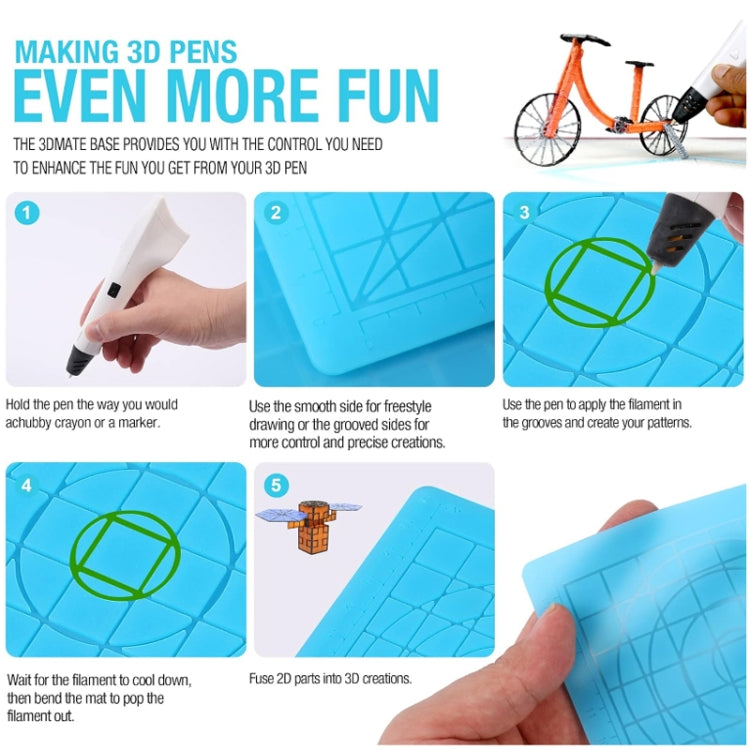 MAKING 3D PENS
EVEN MORE FUN

THE 3DMATE BASE PROVIDES YOU WITH THE CONTROL YOU NEED TO ENHANCE THE FUN YOU GET FROM YOUR 3D PEN

1
Hold the pen the way you would achubby crayon or a marker.

2
Use the smooth side for freestyle drawing or the grooved sides for more control and precise creations.

3
Use the pen to apply the filament in the grooves and create your patterns.

4
Wait for the filament to cool down, then bend the mat to pop the filament out.

5
Fuse 2D parts into 3D creations.